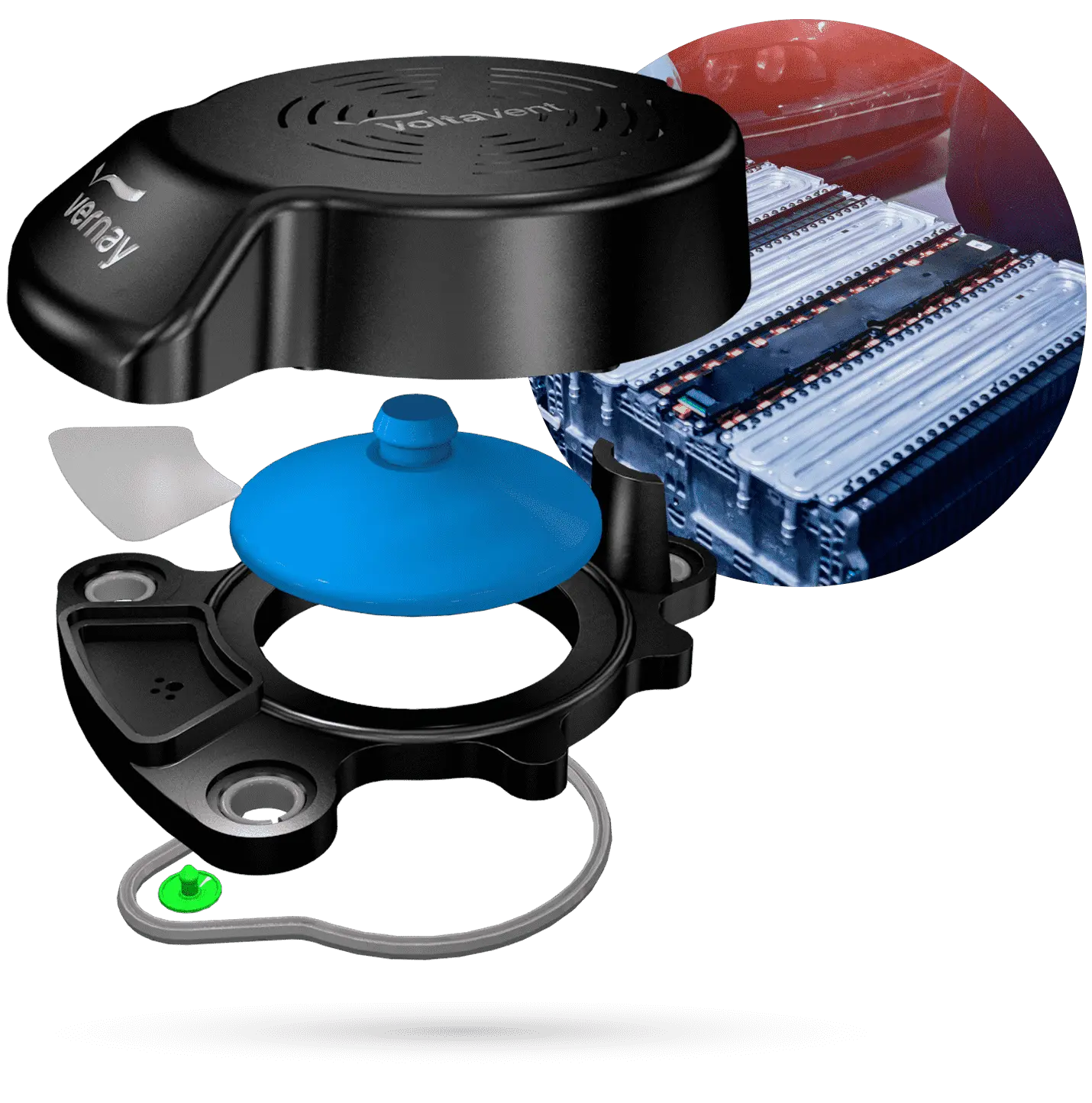 VoltaVent

vernay